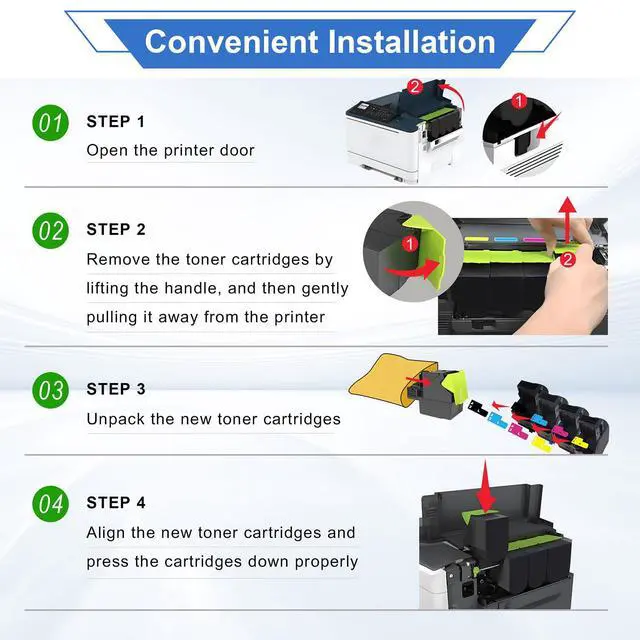 Convenient Installation

01 STEP 1
Open the printer door

2 1

02 STEP 2
Remove the toner cartridges by lifting the handle, and then gently pulling it away from the printer

1 2

03 STEP 3
Unpack the new toner cartridges

04 STEP 4
Align the new toner cartridges and press the cartridges down properly