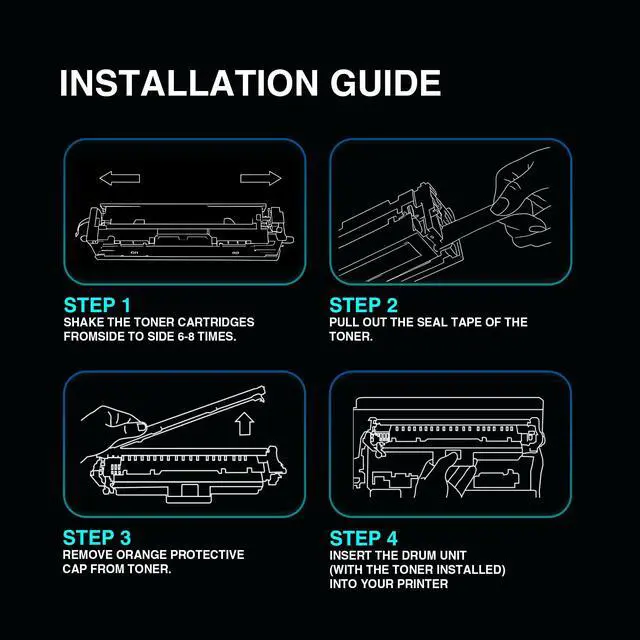 INSTALLATION GUIDE

STEP 1
SHAKE THE TONER CARTRIDGES FROMSIDE TO SIDE 6-8 TIMES.

STEP 2
PULL OUT THE SEAL TAPE OF THE TONER.

STEP 3
REMOVE ORANGE PROTECTIVE CAP FROM TONER.

STEP 4
INSERT THE DRUM UNIT
(WITH THE TONER INSTALLED)
INTO YOUR PRINTER