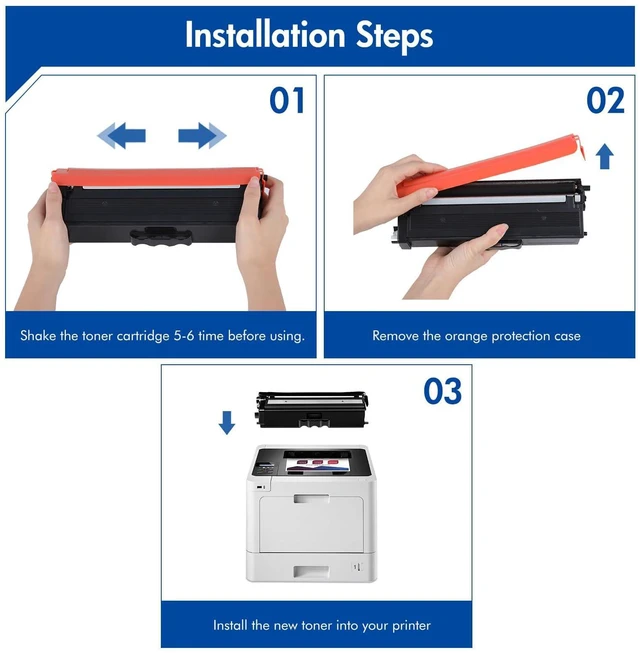 Installation Steps

01

Shake the toner cartridge 5-6 time before using.

02

Remove the orange protection case

03

Install the new toner into your printer