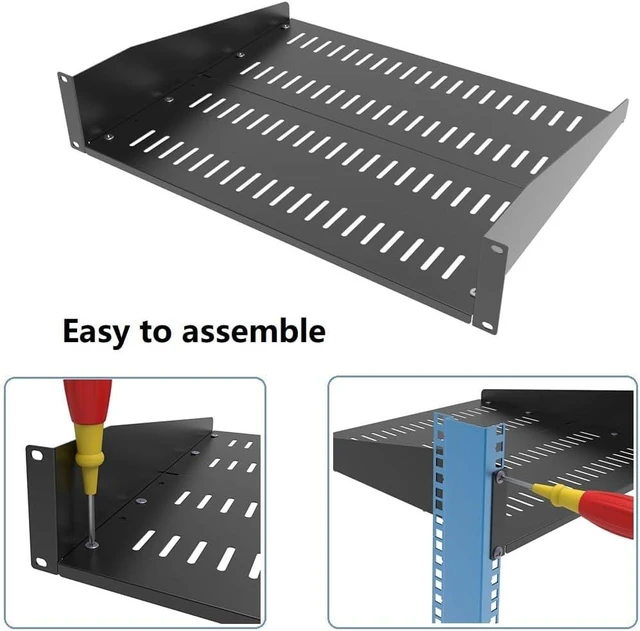 Easy to assemble