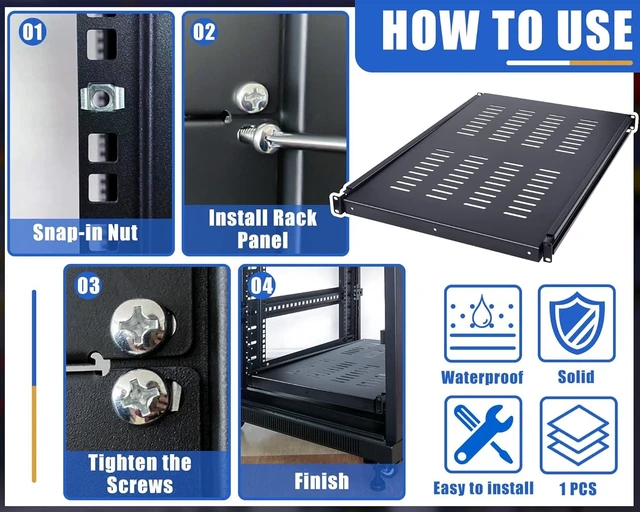 HOW TO USE

01
Snap-in Nut

02
Install Rack Panel

03
Tighten the Screws

04
Finish

Waterproof

Solid

Easy to install

1 PCS