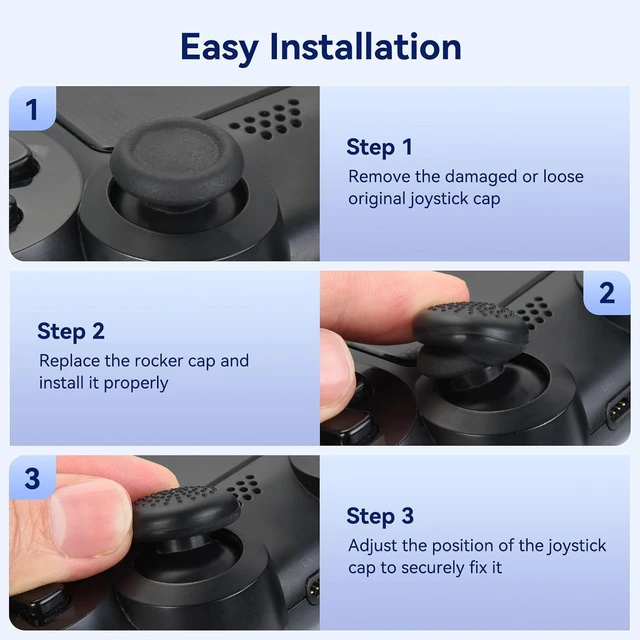 Easy Installation

1

Step 1
Remove the damaged or loose original joystick cap

Step 2
Replace the rocker cap and install it properly

2

3

Step 3
Adjust the position of the joystick cap to securely fix it