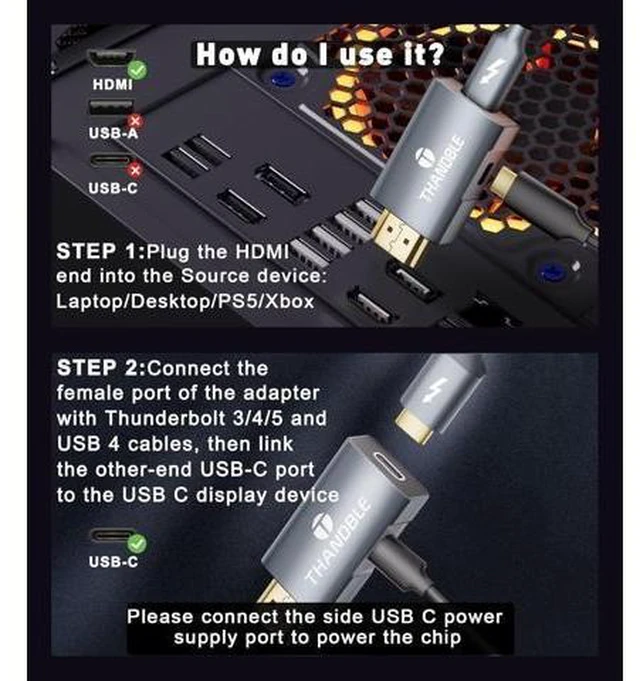 How do I use it?

HDMI

USB-A

USB-C

THANDBLE

STEP 1:Plug the HDMI end into the Source device: Laptop/Desktop/PS5/Xbox

STEP 2:Connect the female port of the adapter with Thunderbolt 3/4/5 and USB 4 cables, then link the other-end USB-C port to the USB C display device

USB-C

THANDBLE

Please connect the side USB C power supply port to power the chip