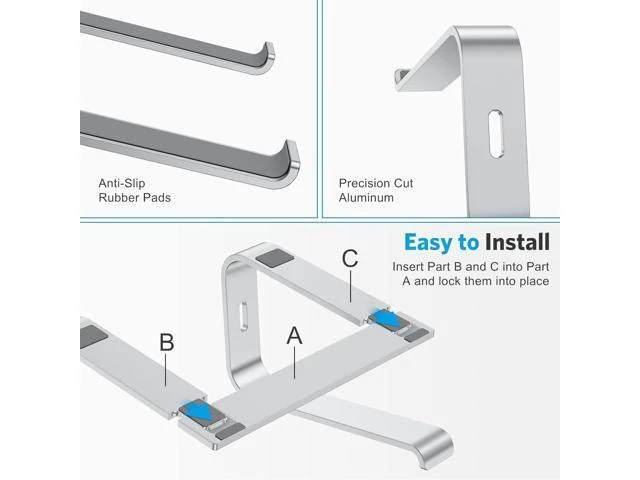 Anti-Slip
Rubber Pads

Precision Cut
Aluminum

Easy to Install

Insert Part B and C into Part A and lock them into place

C

B

A