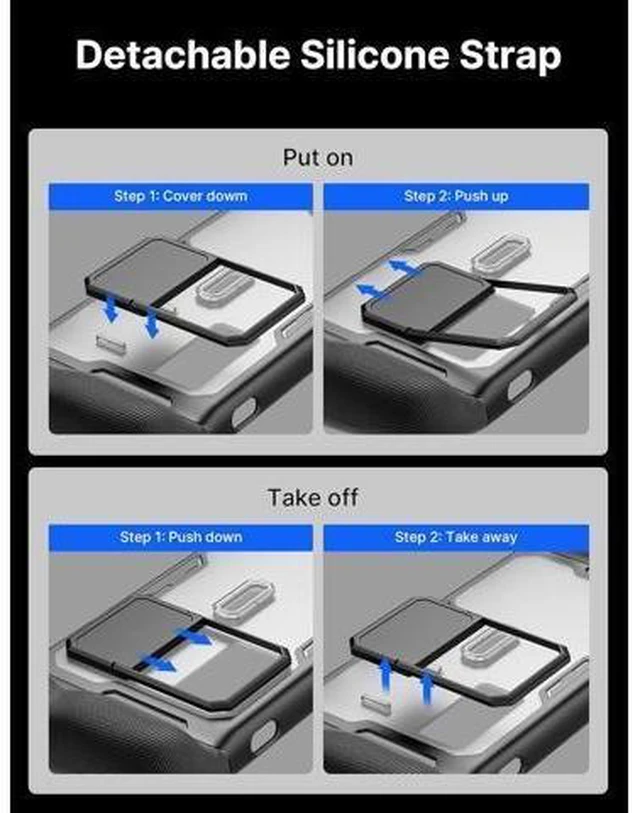 Detachable Silicone Strap

Put on

Step 1: Cover down

Step 2: Push up

Take off

Step 1: Push down

Step 2: Take away