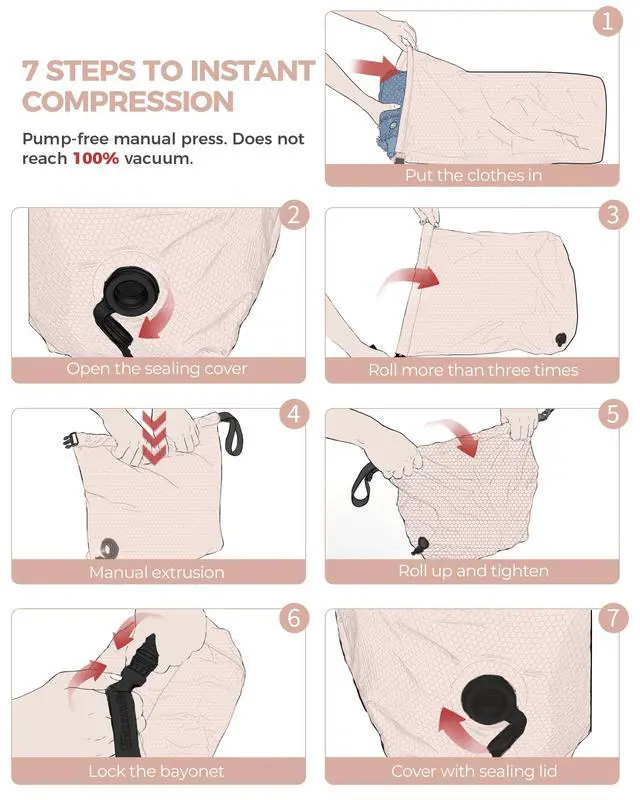 7 STEPS TO INSTANT COMPRESSION

Pump-free manual press. Does not reach 100% vacuum.

1
Put the clothes in

2
Open the sealing cover

3
Roll more than three times

4
Manual extrusion

5
Roll up and tighten

6
Lock the bayonet

7
Cover with sealing lid