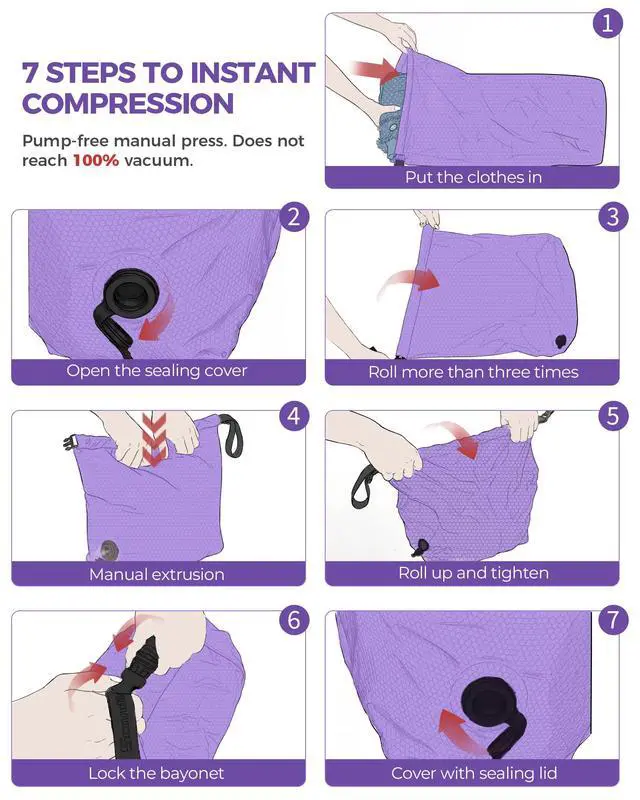 7 STEPS TO INSTANT COMPRESSION

Pump-free manual press. Does not reach 100% vacuum.

1
Put the clothes in

2
Open the sealing cover

3
Roll more than three times

4
Manual extrusion

5
Roll up and tighten

6
Lock the bayonet

7
Cover with sealing lid