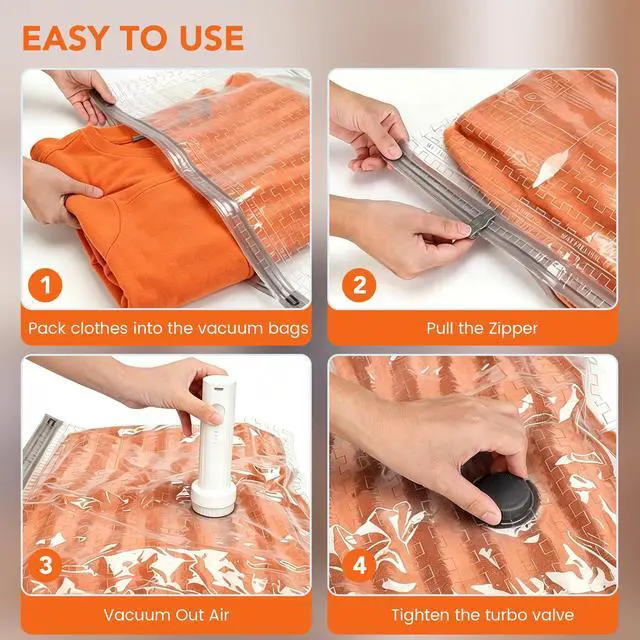 EASY TO USE

1
Pack clothes into the vacuum bags

2
Pull the Zipper

3
Vacuum Out Air

4
Tighten the turbo valve