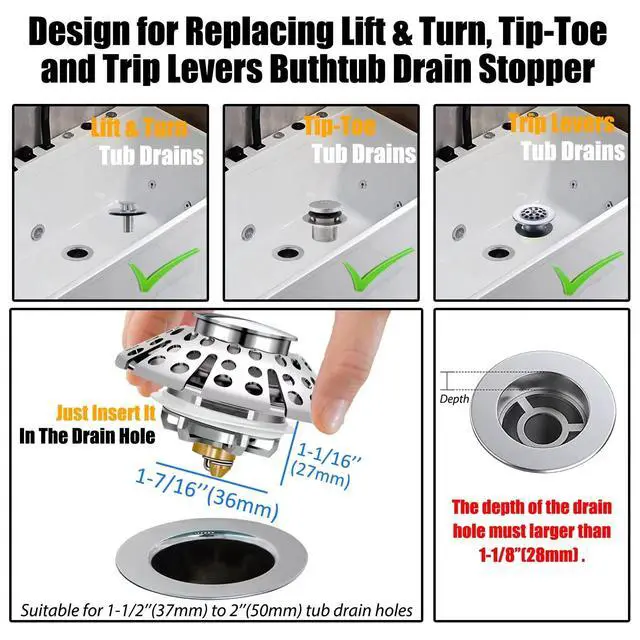 Design for Replacing Lift & Turn, Tip-Toe and Trip Levers Buthtub Drain Stopper

Lift & Turn
Tub Drains

Tip-Toe
Tub Drains

Trip Levers
Tub Drains

Just Insert It
In The Drain Hole

1-1/16''
(27mm)

1-7/16''(36mm)

Suitable for 1-1/2''(37mm) to 2''(50mm) tub drain holes

Depth

The depth of the drain hole must larger than 1-1/8"(28mm) .