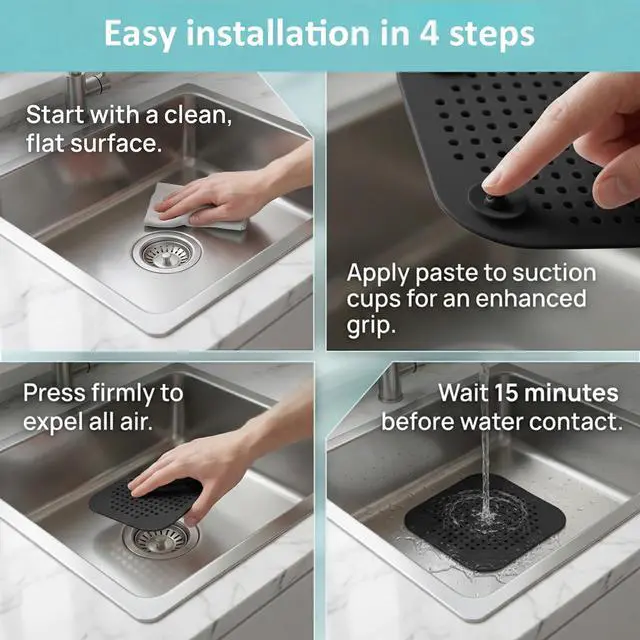 Easy installation in 4 steps

Start with a clean, flat surface.

Apply paste to suction cups for an enhanced grip.

Press firmly to expel all air.

Wait 15 minutes before water contact.