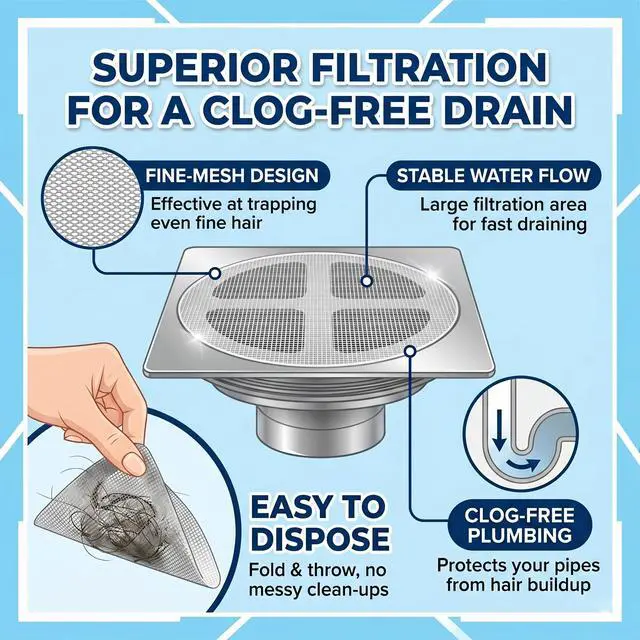 SUPERIOR FILTRATION FOR A CLOG-FREE DRAIN

FINE-MESH DESIGN
Effective at trapping even fine hair

STABLE WATER FLOW
Large filtration area for fast draining

EASY TO DISPOSE
Fold & throw, no messy clean-ups

CLOG-FREE PLUMBING
Protects your pipes from hair buildup