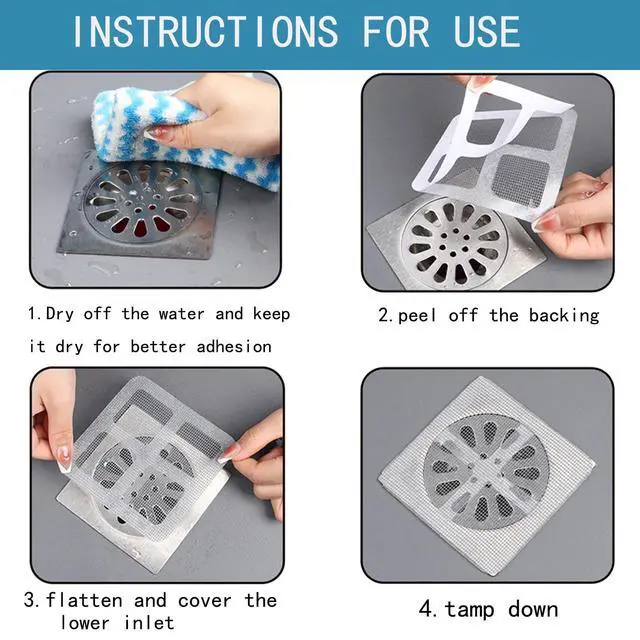 INSTRUCTIONS FOR USE

1.Dry off the water and keep it dry for better adhesion

2.peel off the backing

3.flatten and cover the lower inlet

4.tamp down