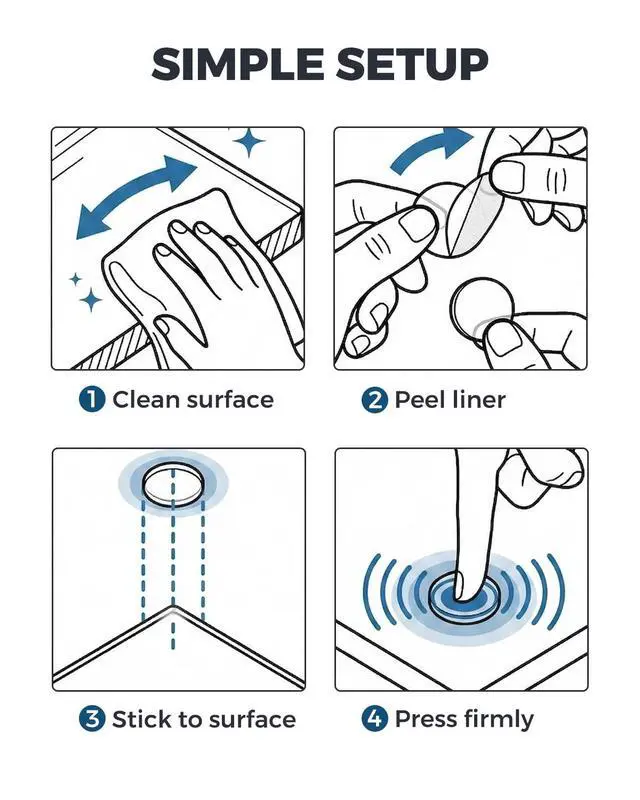 SIMPLE SETUP

1 Clean surface

2 Peel liner

3 Stick to surface

4 Press firmly