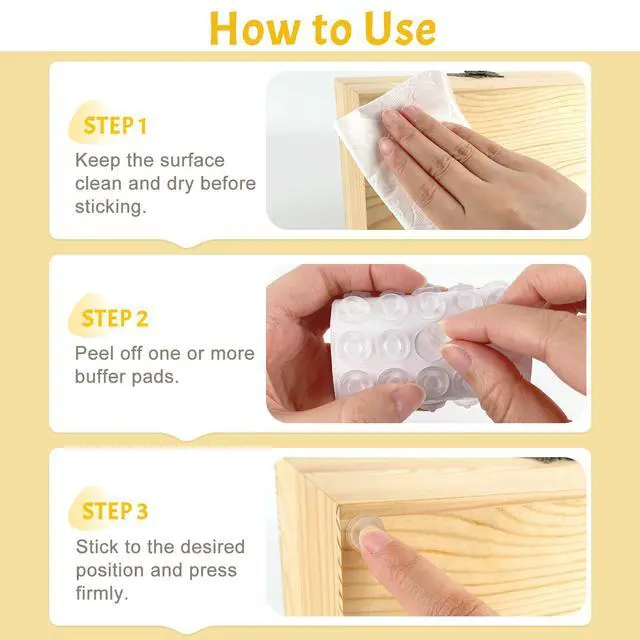 How to Use

STEP 1
Keep the surface clean and dry before sticking.

STEP 2
Peel off one or more buffer pads.

STEP 3
Stick to the desired position and press firmly.