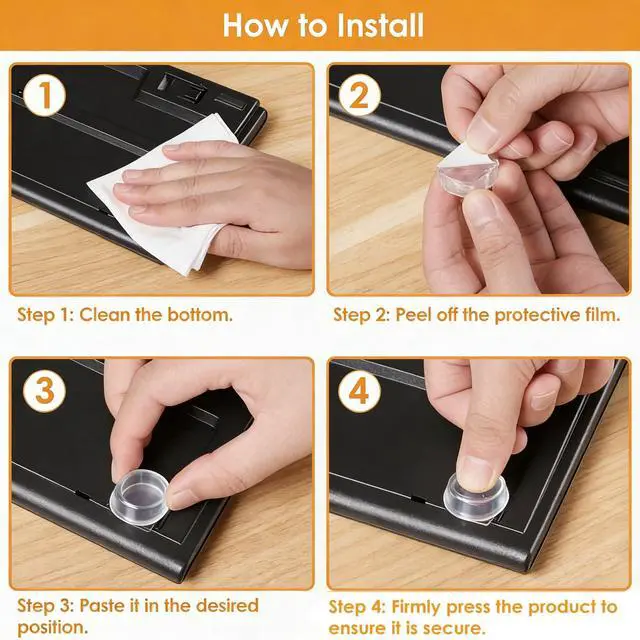 How to Install

1

Step 1: Clean the bottom.

2

Step 2: Peel off the protective film.

3

Step 3: Paste it in the desired position.

4

Step 4: Firmly press the product to ensure it is secure.