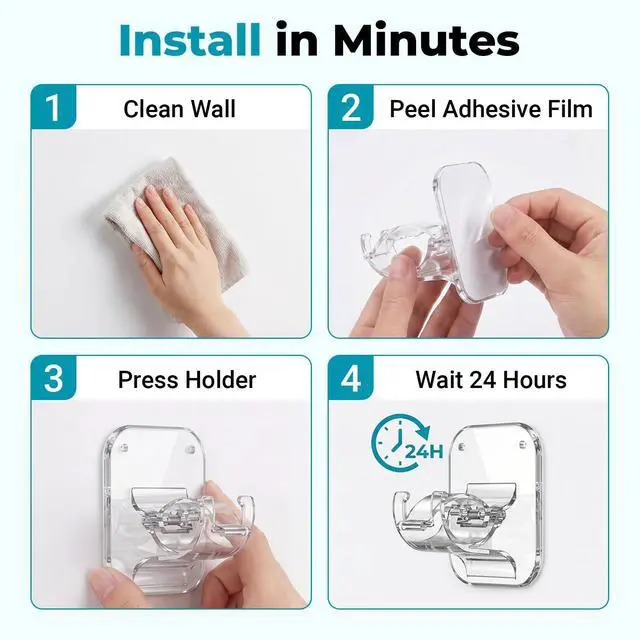 Install in Minutes

1 Clean Wall

2 Peel Adhesive Film

3 Press Holder

4 Wait 24 Hours

24H