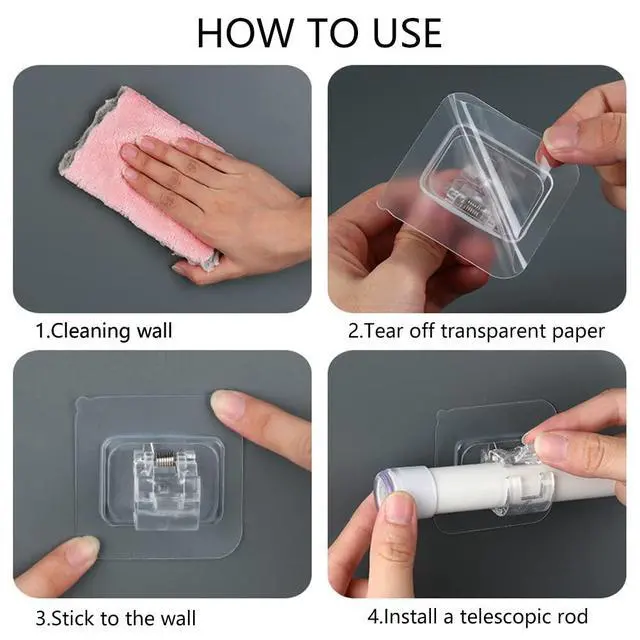 HOW TO USE

1.Cleaning wall

2.Tear off transparent paper

3.Stick to the wall

4.Install a telescopic rod