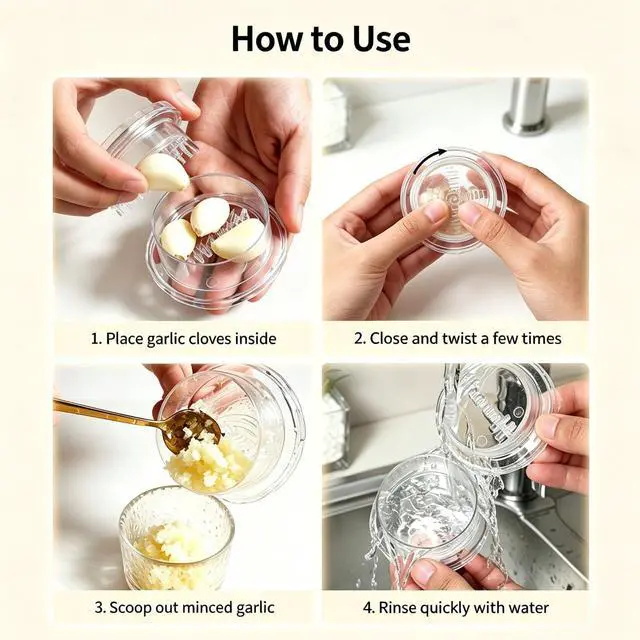 How to Use

1. Place garlic cloves inside

2. Close and twist a few times

3. Scoop out minced garlic

4. Rinse quickly with water