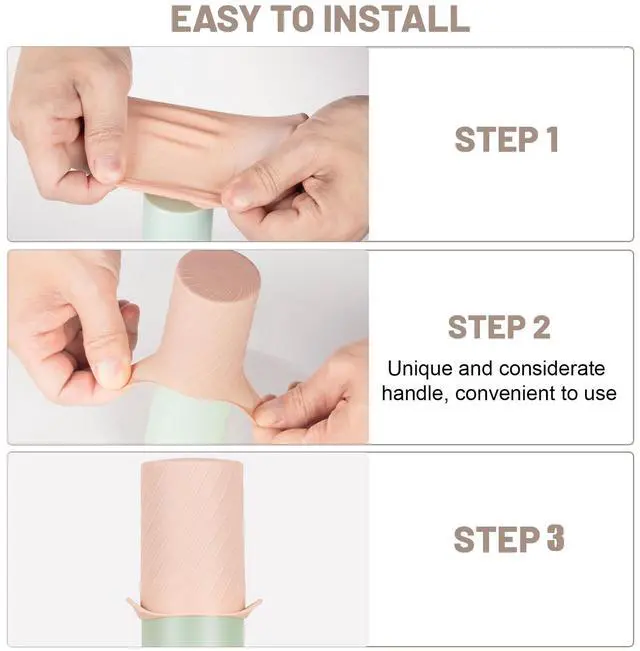 EASY TO INSTALL

STEP 1

STEP 2

Unique and considerate handle, convenient to use

STEP 3