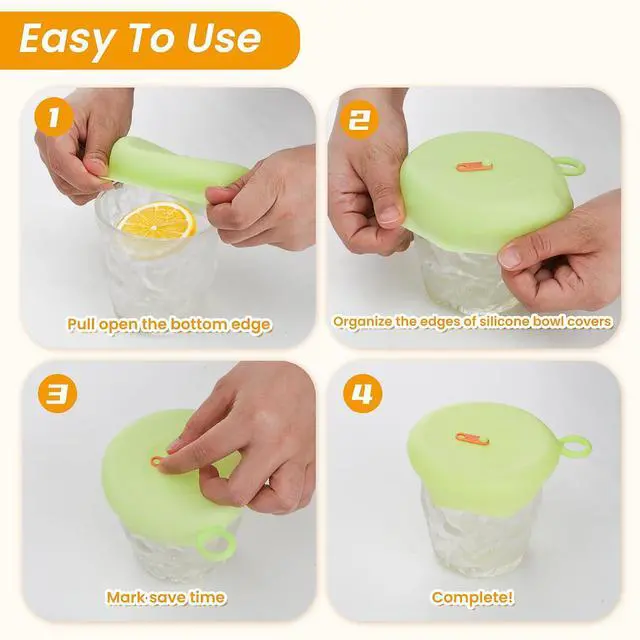 Easy To Use

1

Pull open the bottom edge

2

Organize the edges of silicone bowl covers

3

Mark save time

4

Complete!