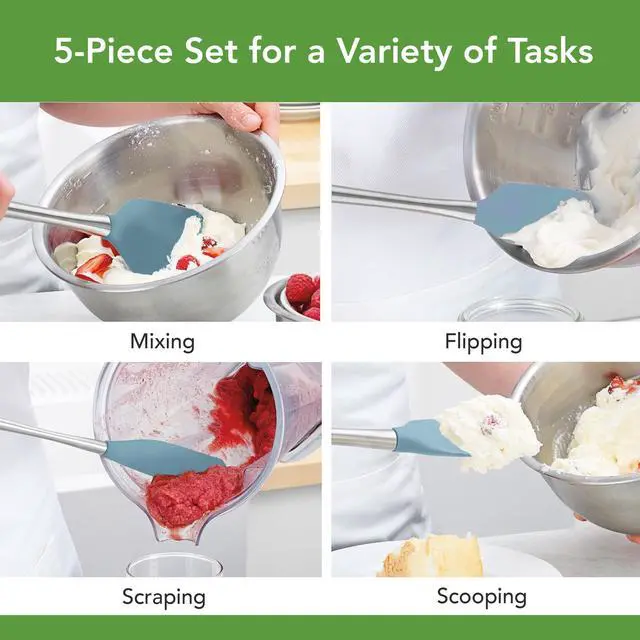 5-Piece Set for a Variety of Tasks

Mixing

Flipping

Scraping

Scooping