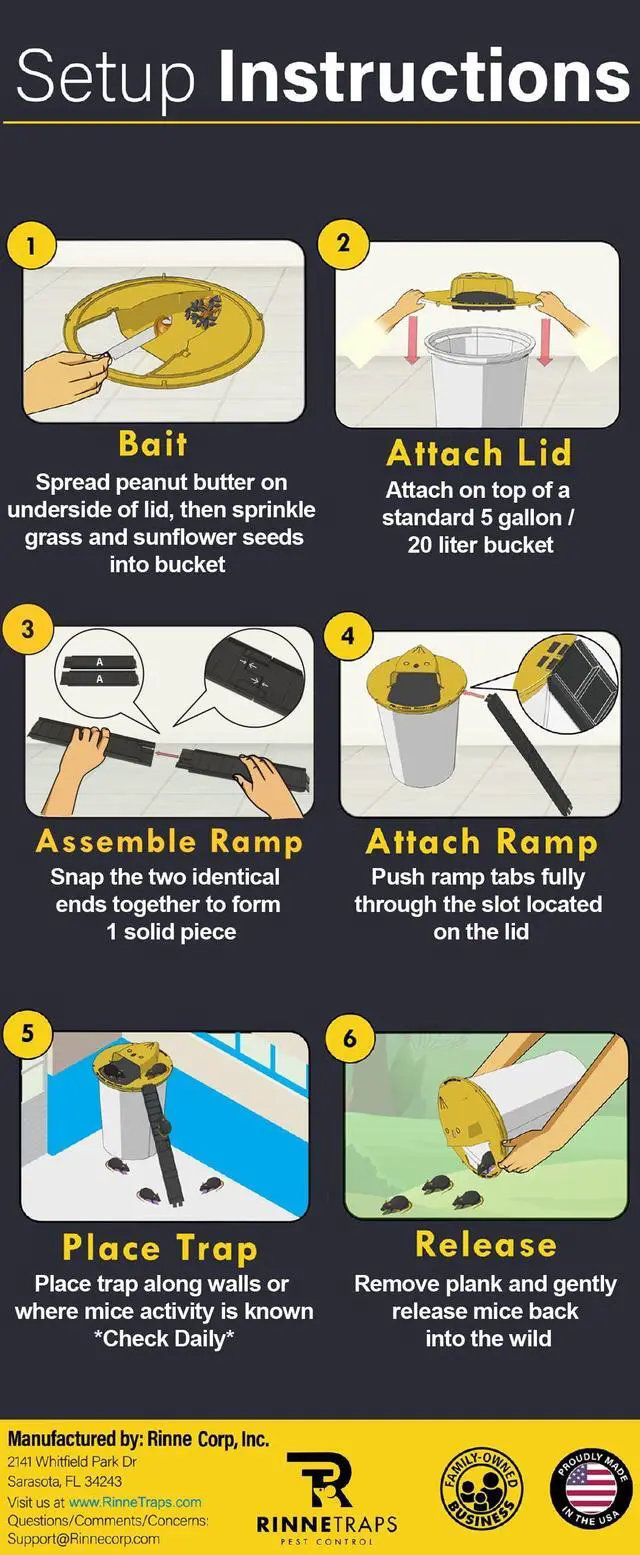 Setup Instructions

1

Bait

Spread peanut butter on underside of lid, then sprinkle grass and sunflower seeds into bucket

2

Attach Lid

Attach on top of a standard 5 gallon / 20 liter bucket

3

A

A

Assemble Ramp

Snap the two identical ends together to form 1 solid piece

4

Attach Ramp

Push ramp tabs fully through the slot located on the lid

5

Place Trap

Place trap along walls or where mice activity is known *Check Daily*

6

Release

Remove plank and gently release mice back into the wild

Manufactured by: Rinne Corp, Inc.
2141 Whitfield Park Dr
Sarasota, FL 34243
Visit us at www.RinneTraps.com
Questions/Comments/Concerns:
Support@Rinnecorp.com

RINNETRAPS
PEST CONTROL

FAMILY-OWNED BUSINESS

PROUDLY MADE IN THE USA