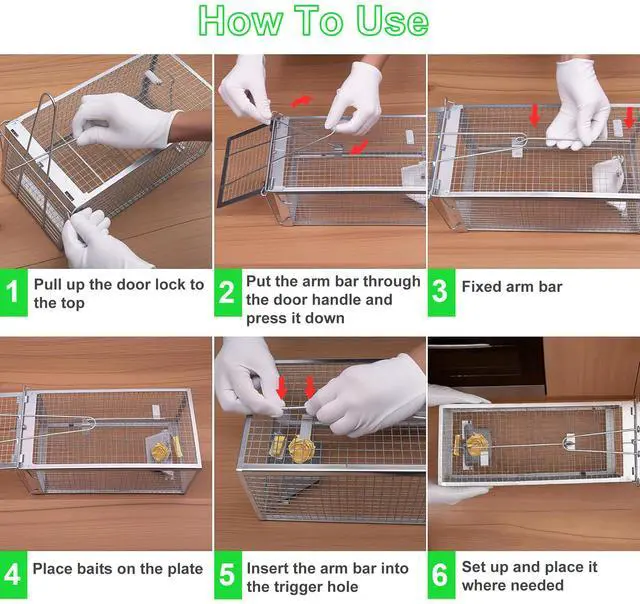 How To Use

1 Pull up the door lock to the top

2 Put the arm bar through the door handle and press it down

3 Fixed arm bar

4 Place baits on the plate

5 Insert the arm bar into the trigger hole

6 Set up and place it where needed