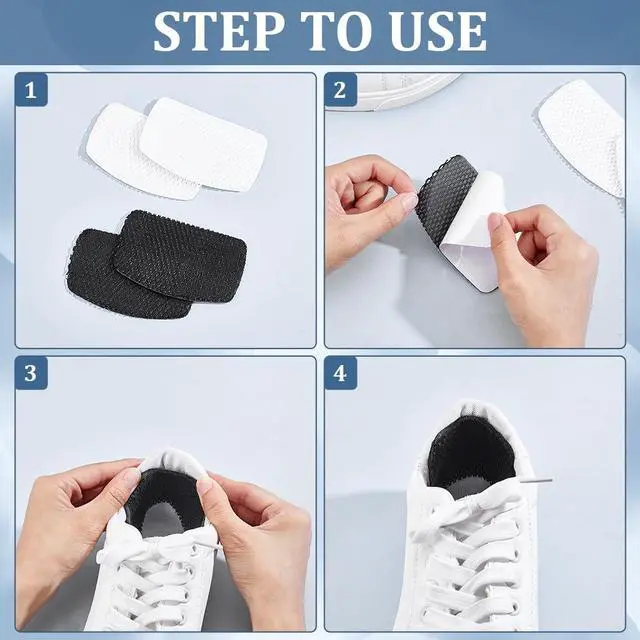 STEP TO USE

1

2

3

4