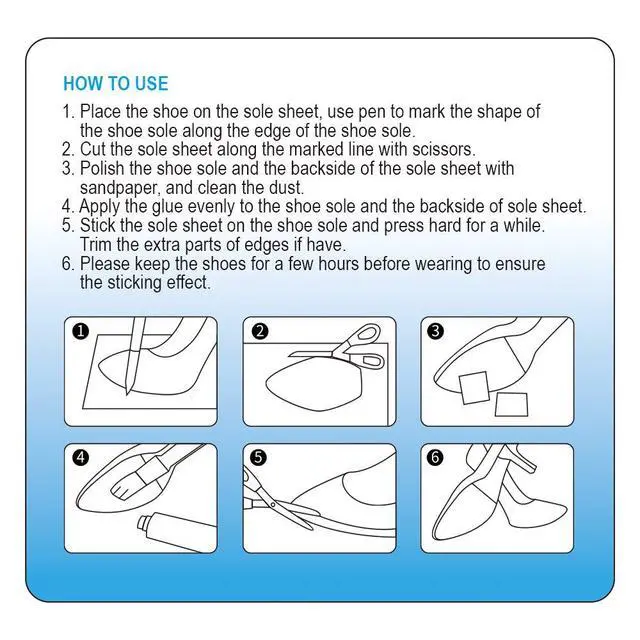 HOW TO USE

1. Place the shoe on the sole sheet, use pen to mark the shape of the shoe sole along the edge of the shoe sole.
2. Cut the sole sheet along the marked line with scissors.
3. Polish the shoe sole and the backside of the sole sheet with sandpaper, and clean the dust.
4. Apply the glue evenly to the shoe sole and the backside of sole sheet.
5. Stick the sole sheet on the shoe sole and press hard for a while. Trim the extra parts of edges if have.
6. Please keep the shoes for a few hours before wearing to ensure the sticking effect.

1

2

3

4

5

6