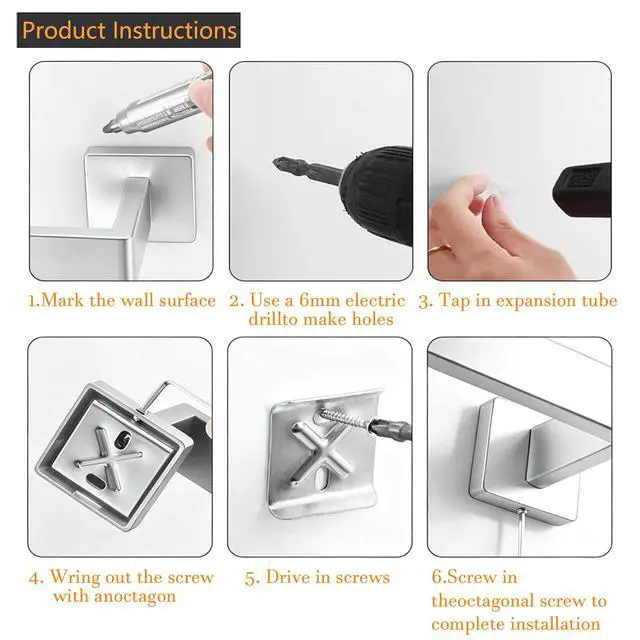 Product Instructions

1.Mark the wall surface

2. Use a 6mm electric drillto make holes

3. Tap in expansion tube

4. Wring out the screw with anoctagon

5. Drive in screws

6.Screw in theoctagonal screw to complete installation