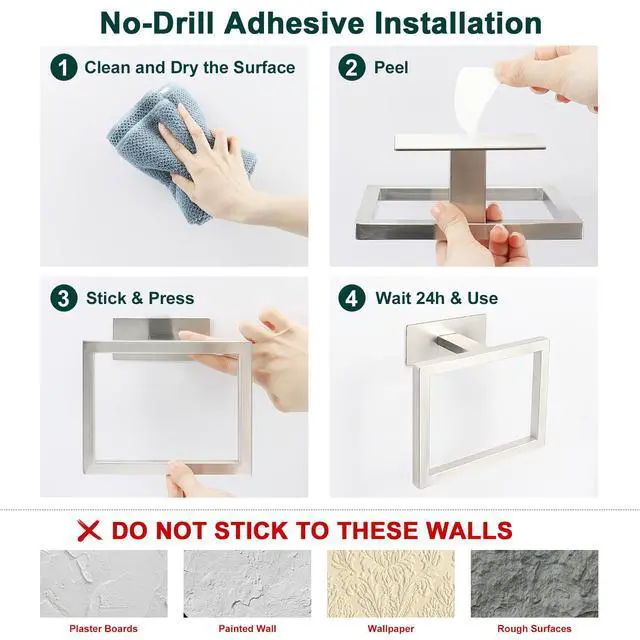 No-Drill Adhesive Installation

1 Clean and Dry the Surface

2 Peel

3 Stick & Press

4 Wait 24h & Use

DO NOT STICK TO THESE WALLS

Plaster Boards

Painted Wall

Wallpaper

Rough Surfaces