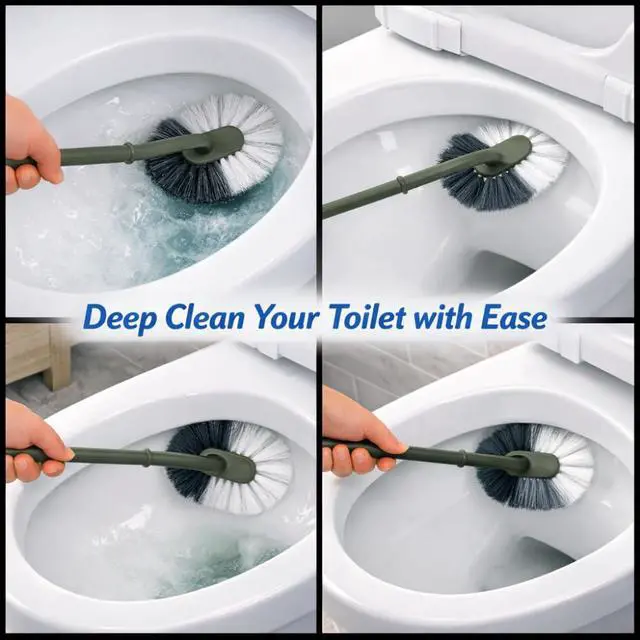 Deep Clean Your Toilet with Ease