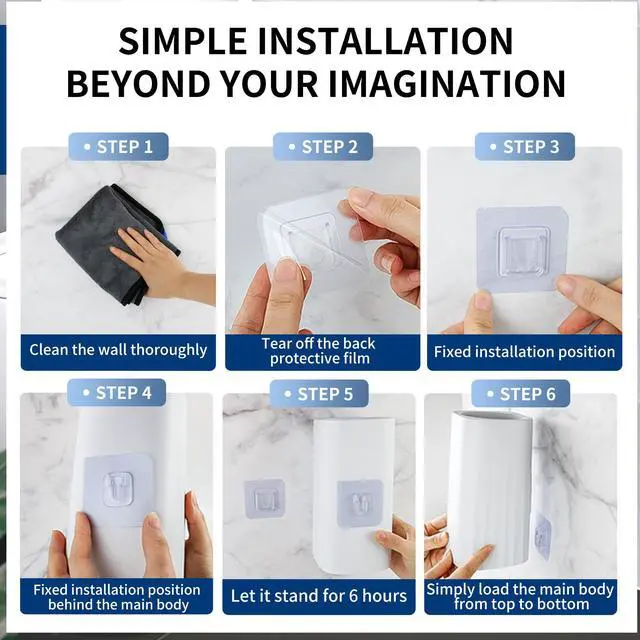 SIMPLE INSTALLATION
BEYOND YOUR IMAGINATION

• STEP 1
Clean the wall thoroughly

• STEP 2
Tear off the back protective film

• STEP 3
Fixed installation position

• STEP 4
Fixed installation position behind the main body

• STEP 5
Let it stand for 6 hours

• STEP 6
Simply load the main body from top to bottom