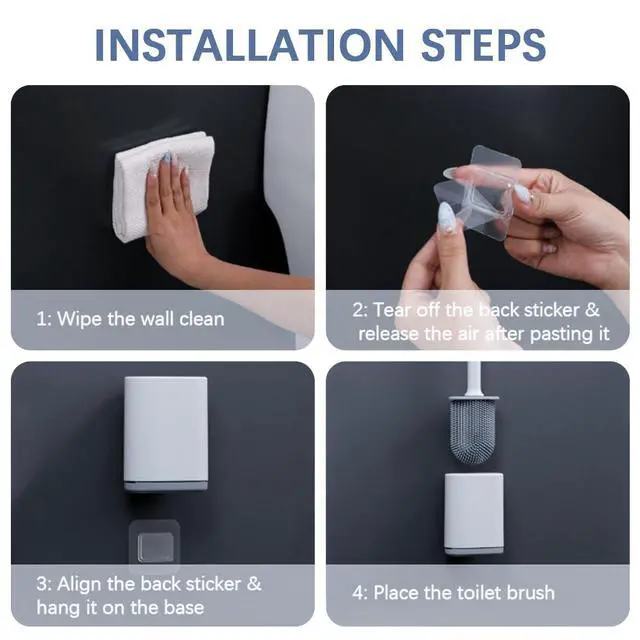 INSTALLATION STEPS

1: Wipe the wall clean

2: Tear off the back sticker & release the air after pasting it

3: Align the back sticker & hang it on the base

4: Place the toilet brush