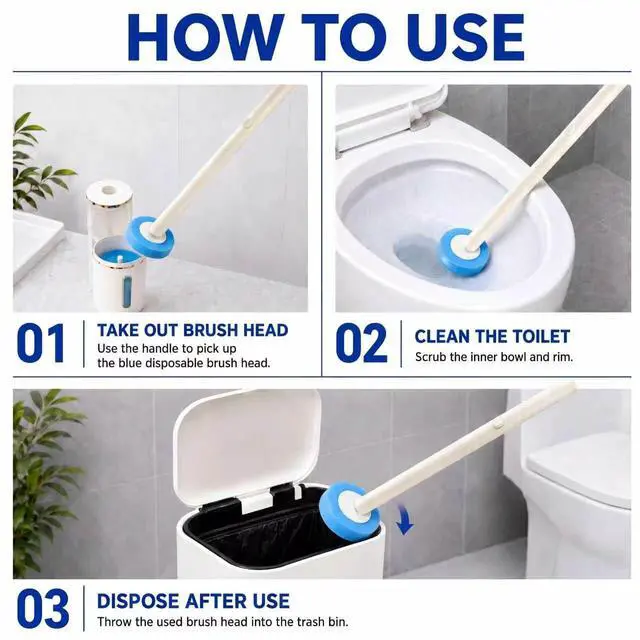 HOW TO USE

01 TAKE OUT BRUSH HEAD
Use the handle to pick up the blue disposable brush head.

02 CLEAN THE TOILET
Scrub the inner bowl and rim.

03 DISPOSE AFTER USE
Throw the used brush head into the trash bin.