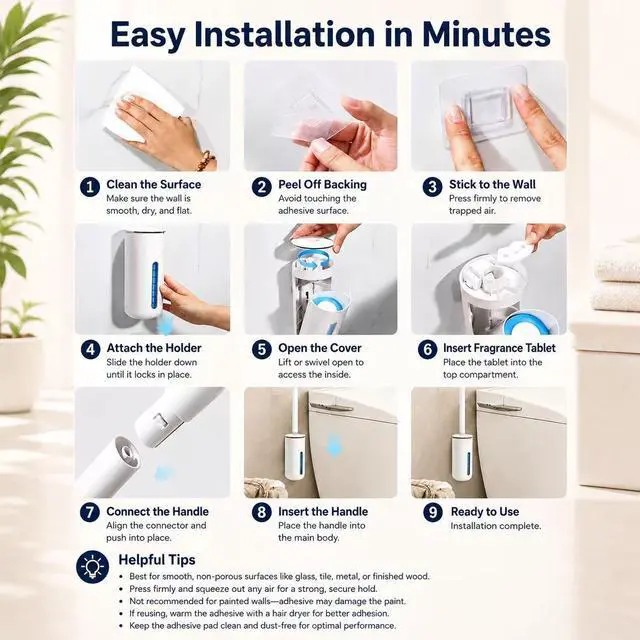 Easy Installation in Minutes

1 Clean the Surface
Make sure the wall is smooth, dry, and flat.

2 Peel Off Backing
Avoid touching the adhesive surface.

3 Stick to the Wall
Press firmly to remove trapped air.

4 Attach the Holder
Slide the holder down until it locks in place.

5 Open the Cover
Lift or swivel open to access the inside.

6 Insert Fragrance Tablet
Place the tablet into the top compartment.

7 Connect the Handle
Align the connector and push into place.

8 Insert the Handle
Place the handle into the main body.

9 Ready to Use
Installation complete.

Helpful Tips
• Best for smooth, non-porous surfaces like glass, tile, metal, or finished wood.
• Press firmly and squeeze out any air for a strong, secure hold.
• Not recommended for painted walls—adhesive may damage the paint.
• If reusing, warm the adhesive with a hair dryer for better adhesion.
• Keep the adhesive pad clean and dust-free for optimal performance.