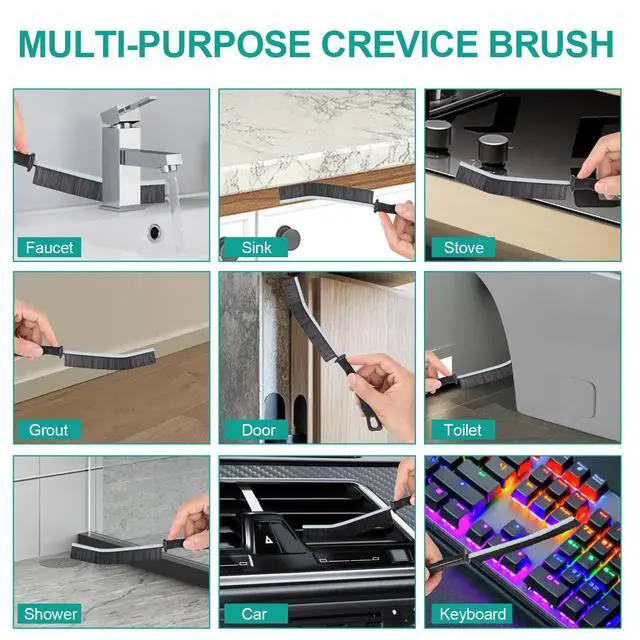 MULTI-PURPOSE CREVICE BRUSH

Faucet

Sink

Stove

Grout

Door

Toilet

Shower

Car

Keyboard