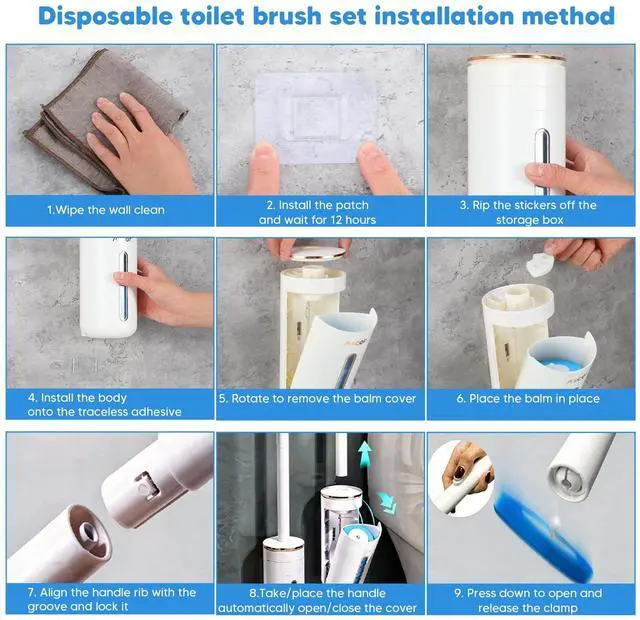 Disposable toilet brush set installation method

1.Wipe the wall clean

2. Install the patch and wait for 12 hours

3. Rip the stickers off the storage box

4. Install the body onto the traceless adhesive

5. Rotate to remove the balm cover

6. Place the balm in place

7. Align the handle rib with the groove and lock it

8.Take/place the handle automatically open/close the cover

9. Press down to open and release the clamp