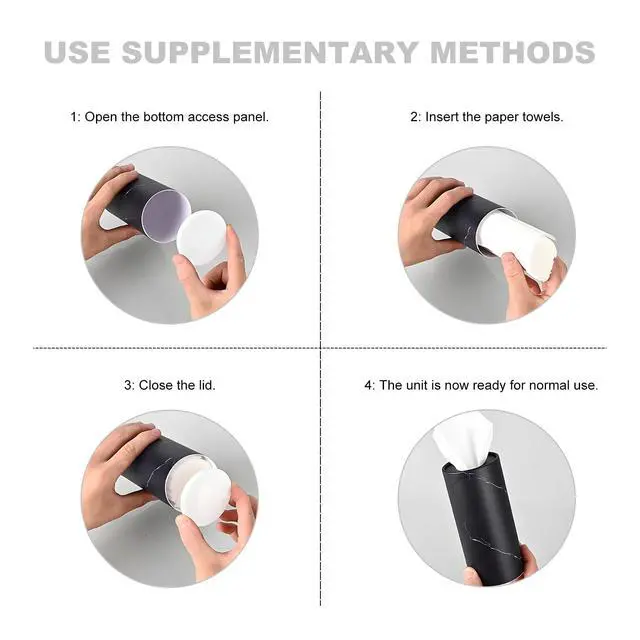 USE SUPPLEMENTARY METHODS

1: Open the bottom access panel.

2: Insert the paper towels.

3: Close the lid.

4: The unit is now ready for normal use.