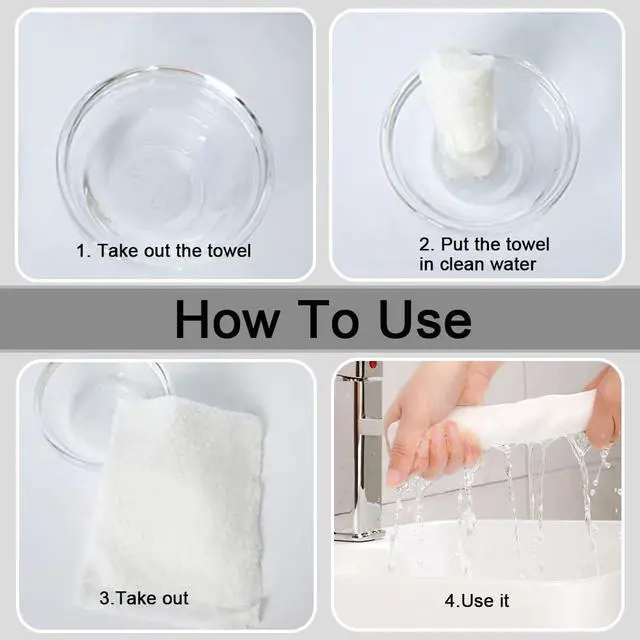 1. Take out the towel

2. Put the towel in clean water

How To Use

3.Take out

4.Use it