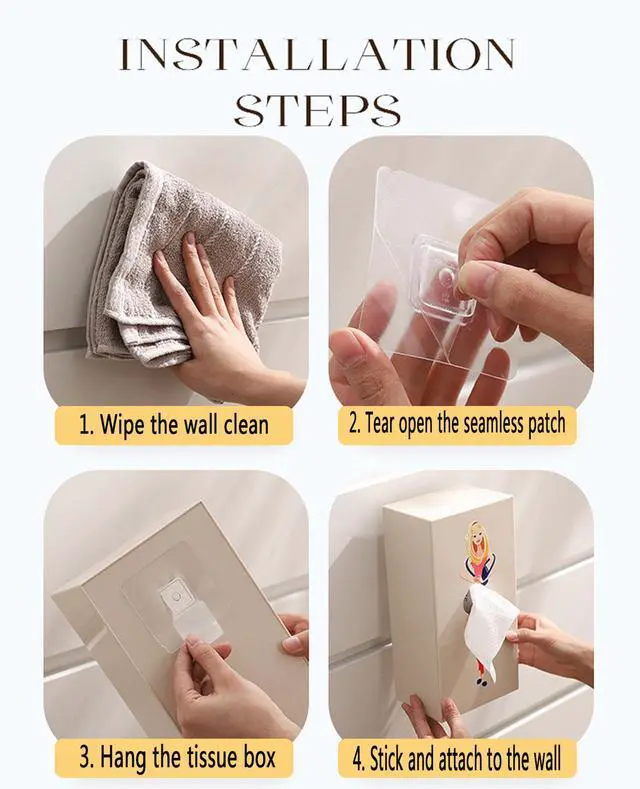 INSTALLATION STEPS

1. Wipe the wall clean

2. Tear open the seamless patch

3. Hang the tissue box

4. Stick and attach to the wall