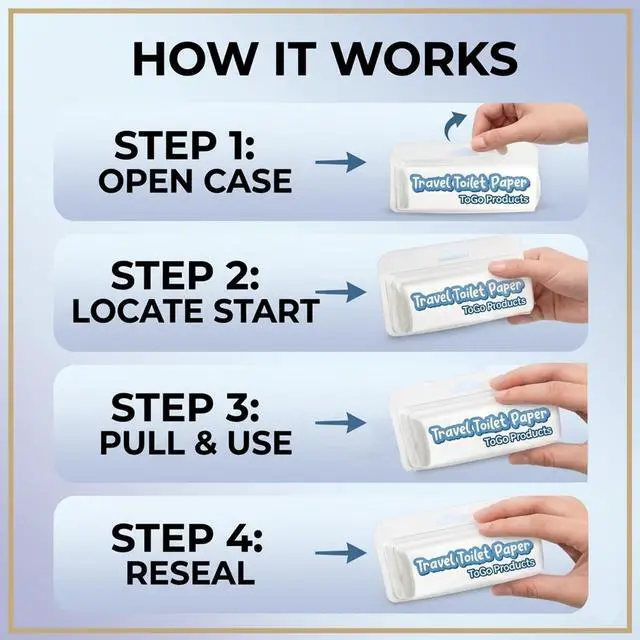 HOW IT WORKS

STEP 1:
OPEN CASE

Travel Toilet Paper
ToGo Products

STEP 2:
LOCATE START

Travel Toilet Paper
ToGo Products

STEP 3:
PULL & USE

Travel Toilet Paper
ToGo Products

STEP 4:
RESEAL

Travel Toilet Paper
ToGo Products