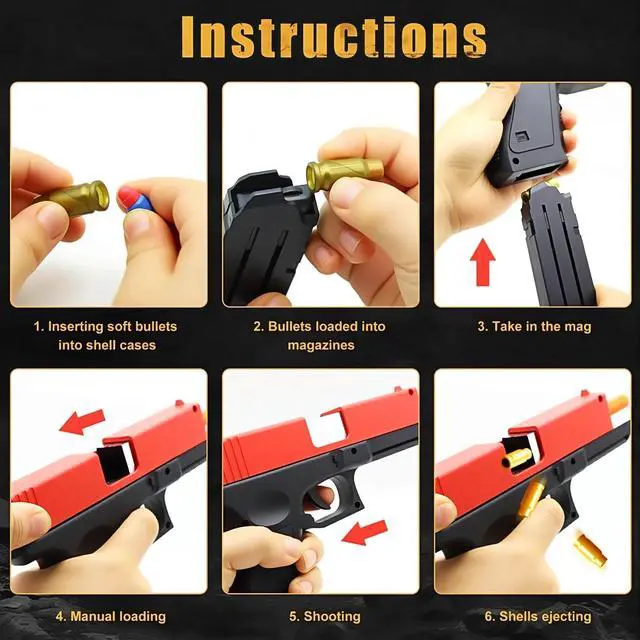 Instructions

1. Inserting soft bullets into shell cases

2. Bullets loaded into magazines

3. Take in the mag

4. Manual loading

5. Shooting

6. Shells ejecting