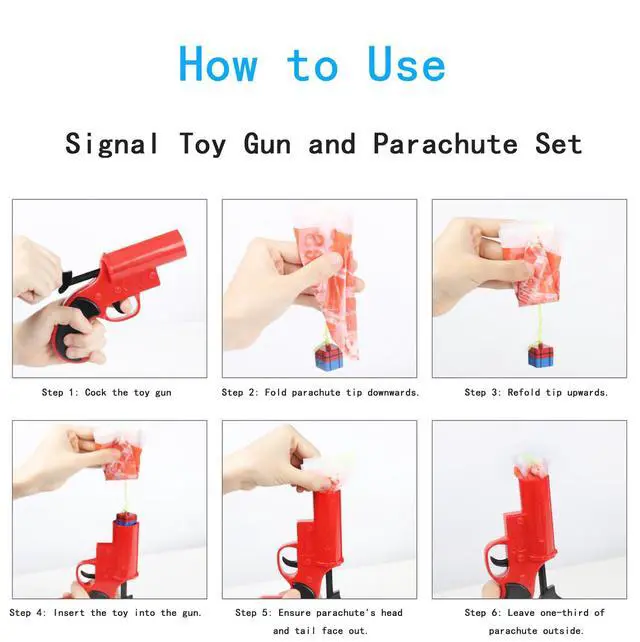 How to Use

Signal Toy Gun and Parachute Set

Step 1: Cock the toy gun

Step 2: Fold parachute tip downwards.

Step 3: Refold tip upwards.

Step 4: Insert the toy into the gun.

Step 5: Ensure parachute's head and tail face out.

Step 6: Leave one-third of parachute outside.