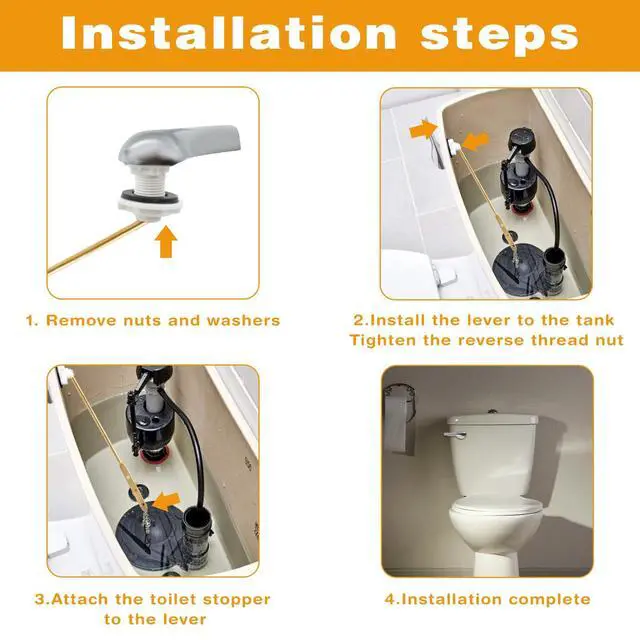 Installation steps

1. Remove nuts and washers

2.Install the lever to the tank
Tighten the reverse thread nut

3.Attach the toilet stopper to the lever

4.Installation complete