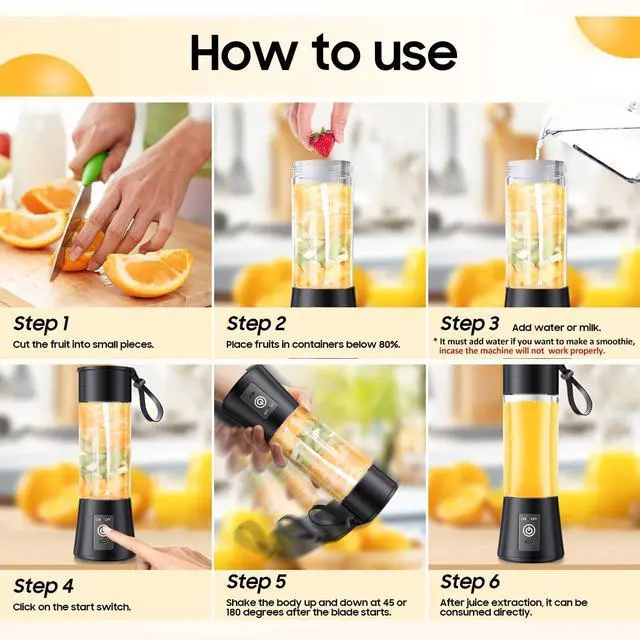 How to use

Step 1
Cut the fruit into small pieces.

Step 2
Place fruits in containers below 80%.

Step 3 Add water or milk.
* It must add water if you want to make a smoothie, incase the machine will not work properly.

Step 4
Click on the start switch.

Step 5
Shake the body up and down at 45 or 180 degrees after the blade starts.

Step 6
After juice extraction, it can be consumed directly.