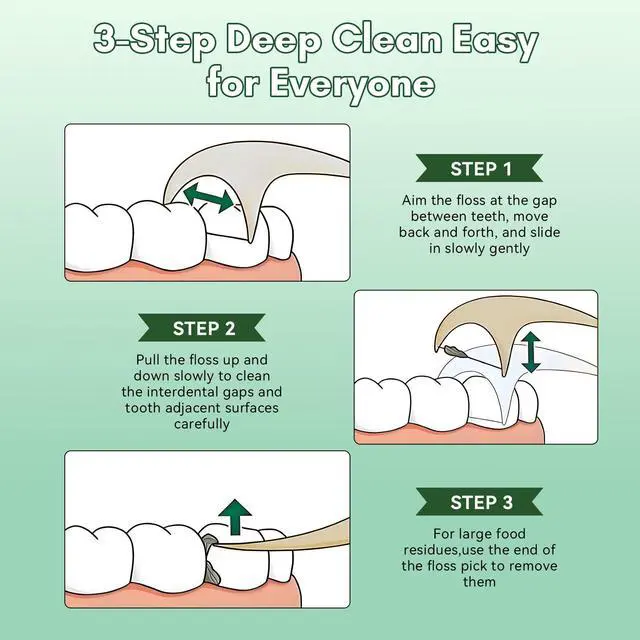 3-Step Deep Clean Easy for Everyone

STEP 1

Aim the floss at the gap between teeth, move back and forth, and slide in slowly gently

STEP 2

Pull the floss up and down slowly to clean the interdental gaps and tooth adjacent surfaces carefully

STEP 3

For large food residues,use the end of the floss pick to remove them