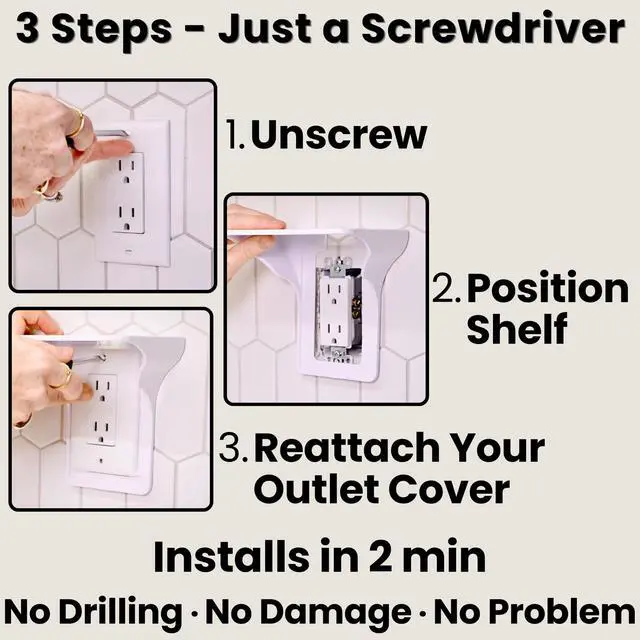 3 Steps - Just a Screwdriver

1. Unscrew

2. Position Shelf

3. Reattach Your Outlet Cover

Installs in 2 min

No Drilling · No Damage · No Problem