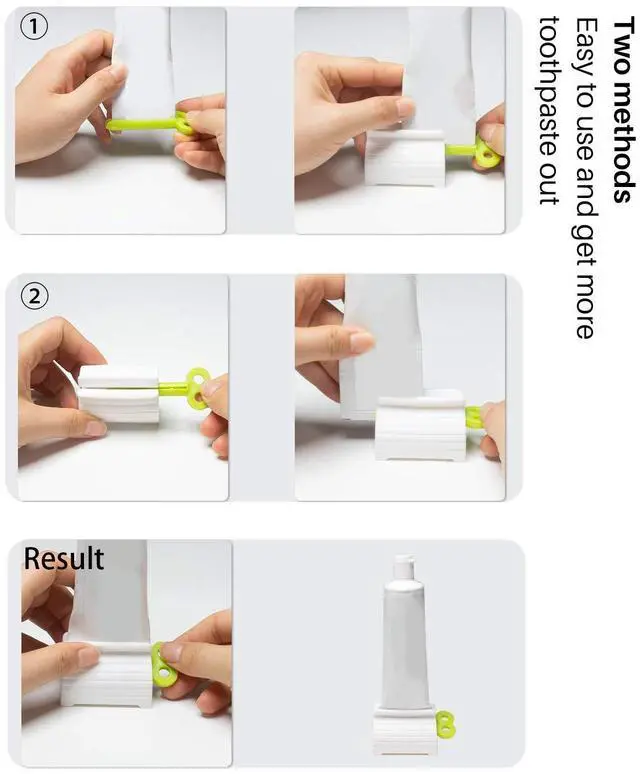 Two methods
Easy to use and get more toothpaste out

①

②

Result