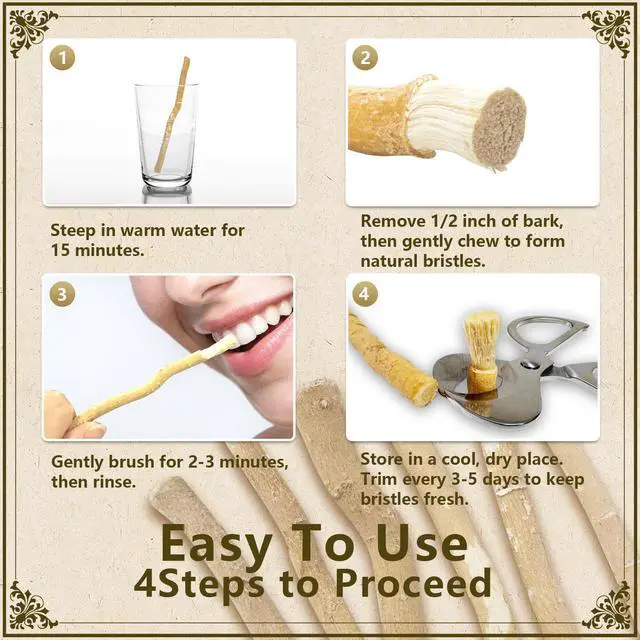 1

Steep in warm water for 15 minutes.

2

Remove 1/2 inch of bark, then gently chew to form natural bristles.

3

Gently brush for 2-3 minutes, then rinse.

4

Store in a cool, dry place. Trim every 3-5 days to keep bristles fresh.

Easy To Use
4Steps to Proceed